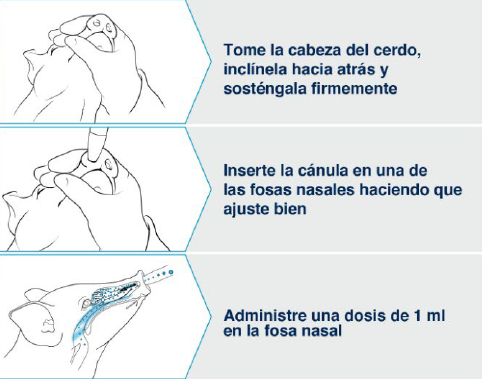 Tome la cabeza del cerdo, inclínela hacia atrás y sosténgala firmemente

Inserte la cánula en una de las fosas nasales haciendo que ajuste bien

Administre una dosis de 1 ml en la fosa nasal